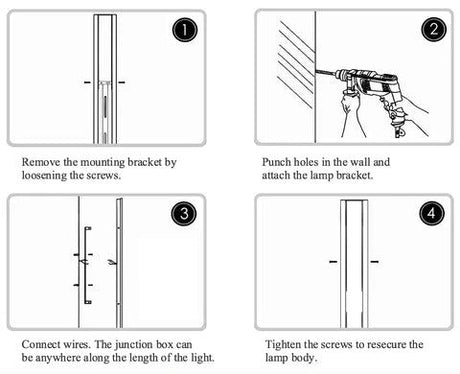 1

Remove the mounting bracket by loosening the screws.

2

Punch holes in the wall and attach the lamp bracket.

3

Connect wires. The junction box can be anywhere along the length of the light.

4

Tighten the screws to resecure the lamp body.