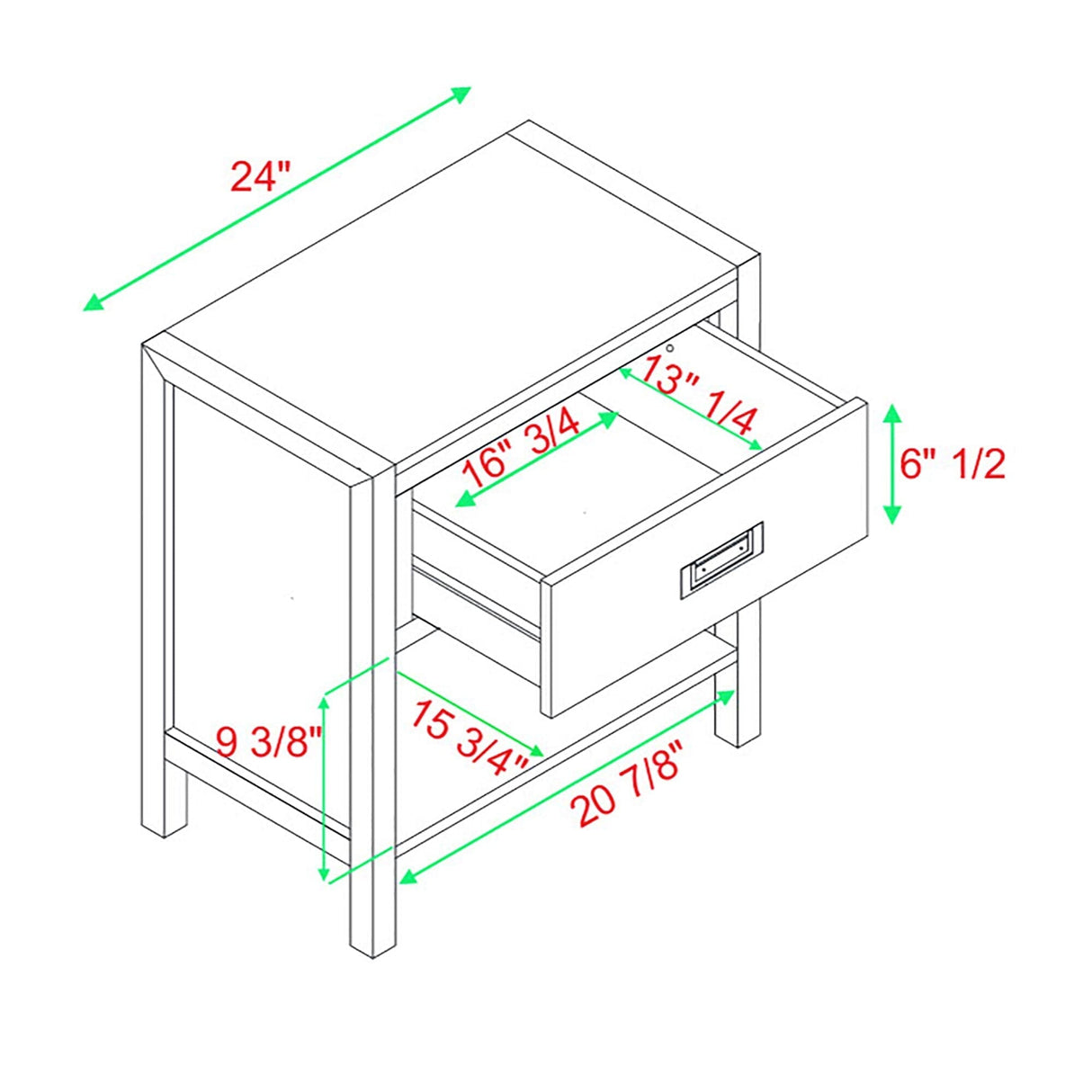 24"

13" 1/4

16" 3/4

6" 1/2

9 3/8"

15 3/4"

20 7/8"