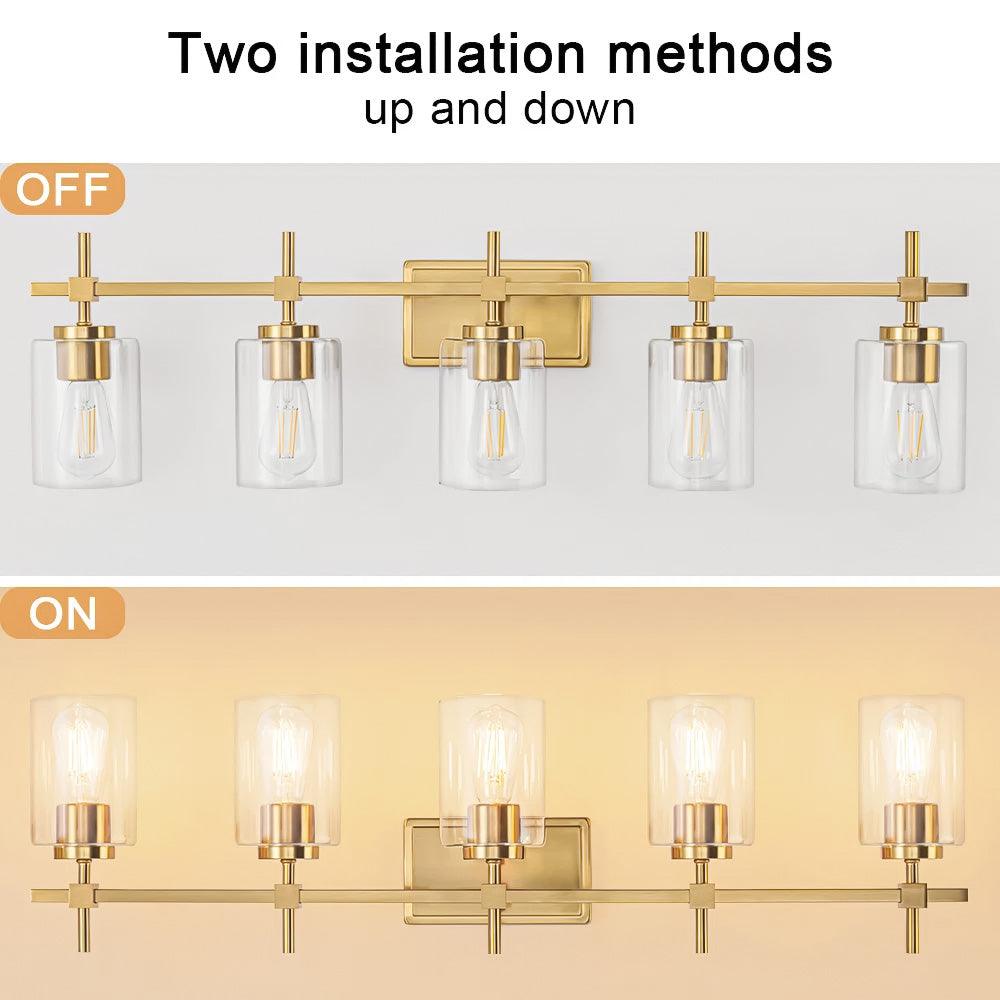 Two installation methods
up and down

OFF

ON