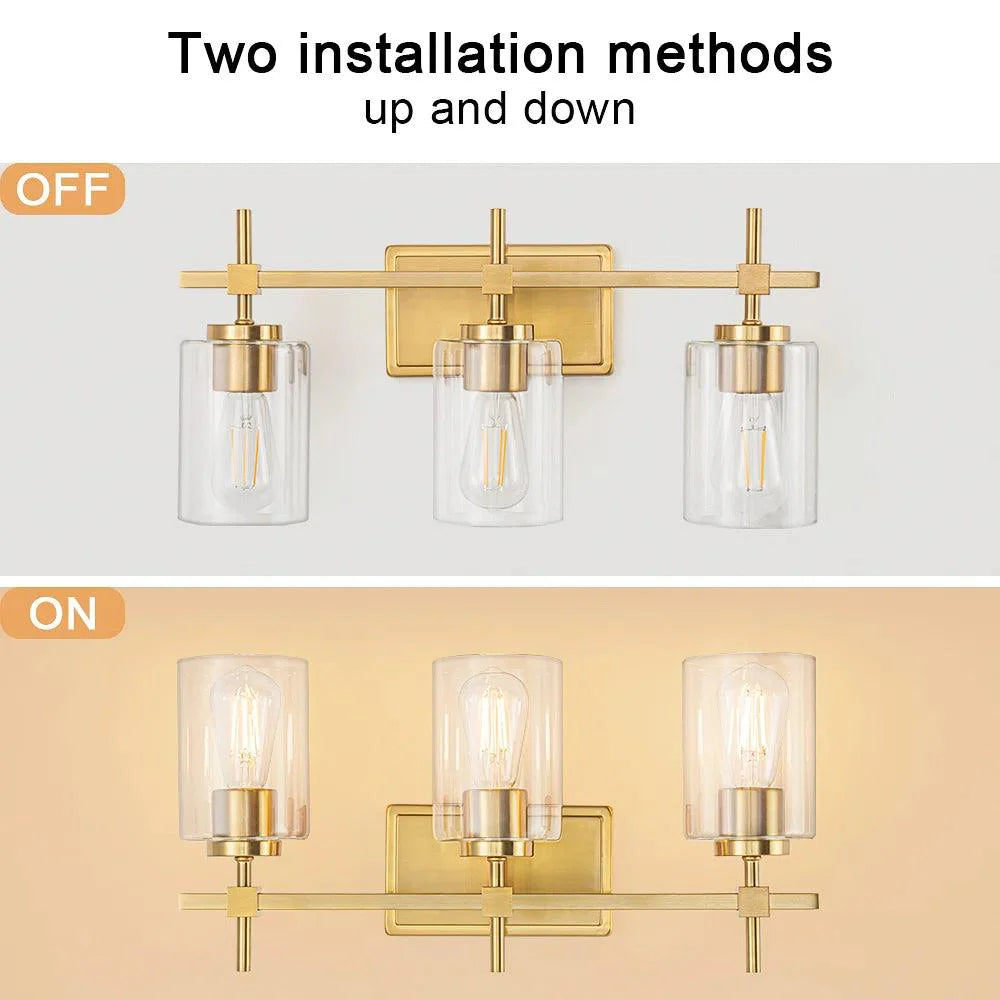 Two installation methods
up and down

OFF

ON