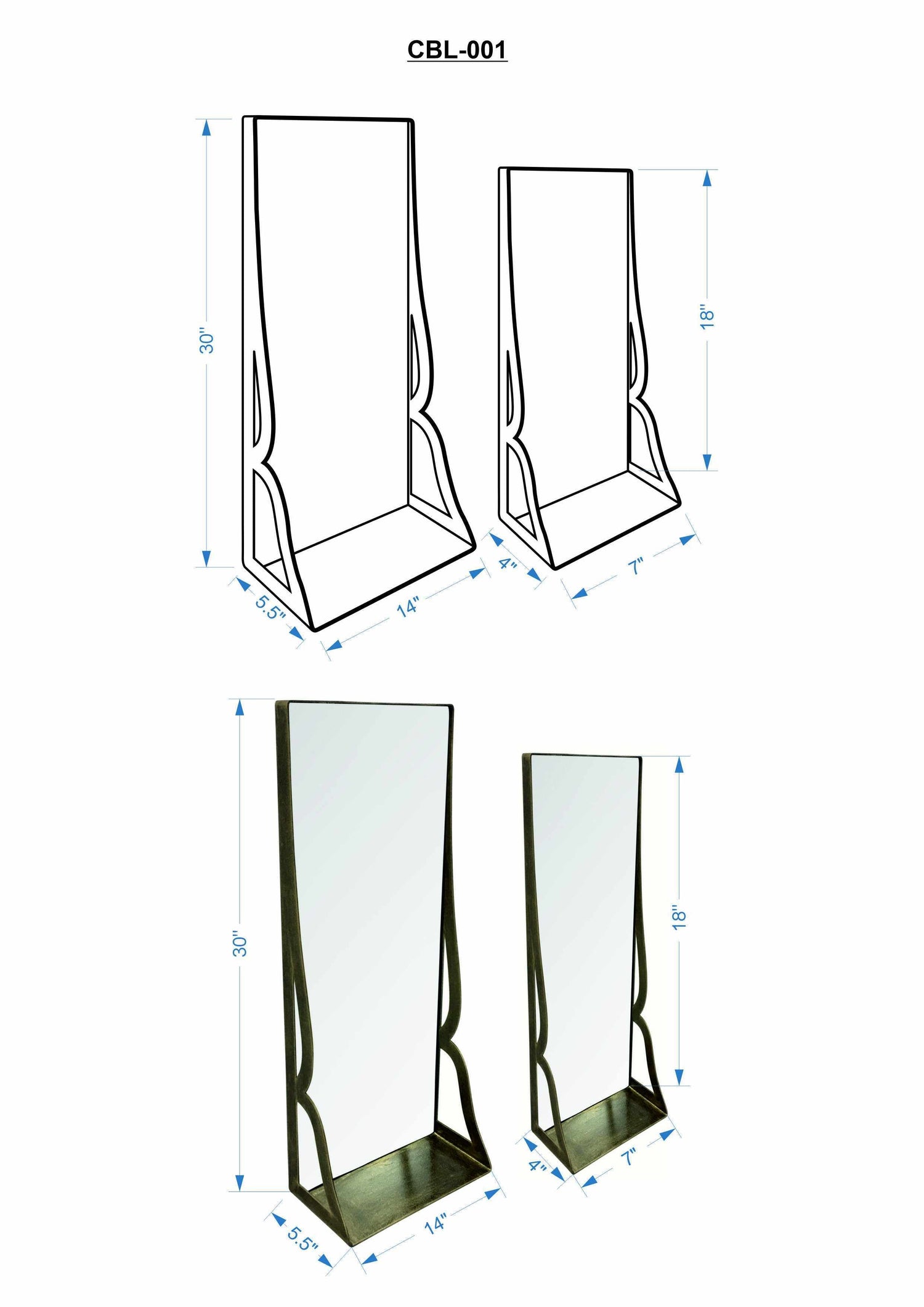 CBL-001

30"

18"

5.5"

14"

4"

7"

30"

18"

5.5"

14"

4"

7"