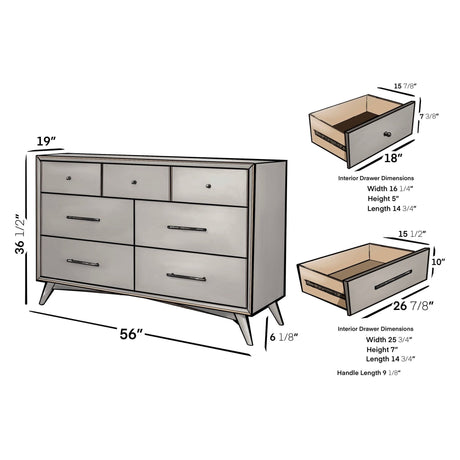 19"

36 1/2"

56"

6 1/8"

15 7/8"

7 3/8"

18"

Interior Drawer Dimensions

Width 16 1/4"

Height 5"

Length 14 3/4"

15 1/2"

10"

26 7/8"

Interior Drawer Dimensions

Width 25 3/4"

Height 7"

Length 14 3/4"

Handle Length 9 1/8"