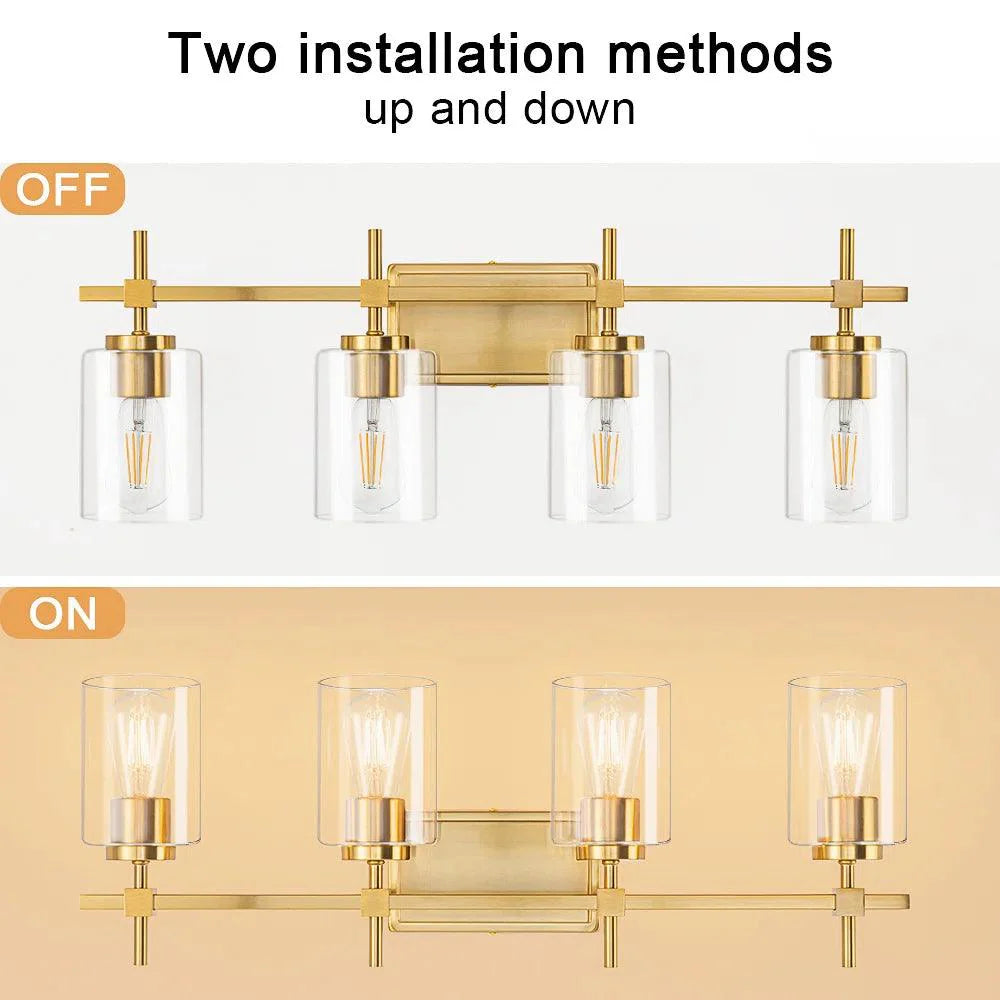 Two installation methods
up and down

OFF

ON